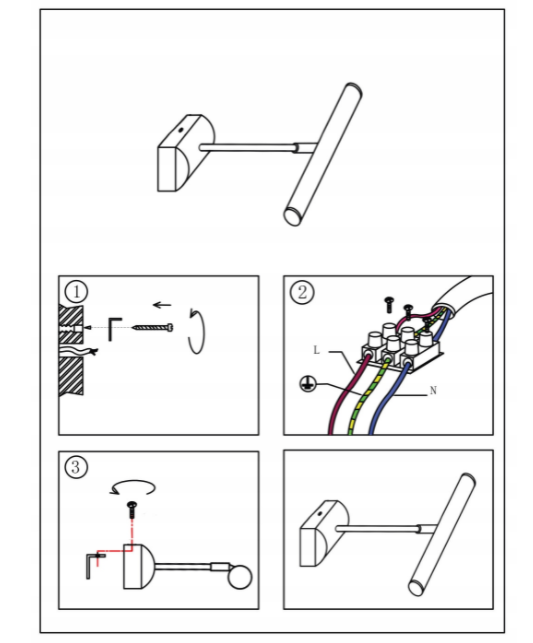 ①

②

L

N

③