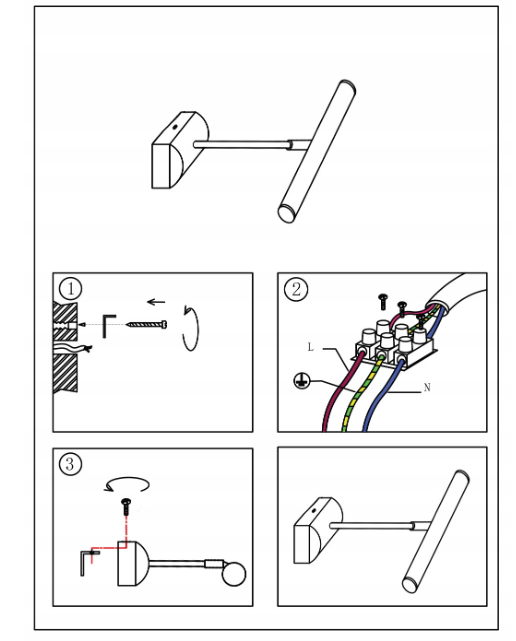 1

2

L

N

3