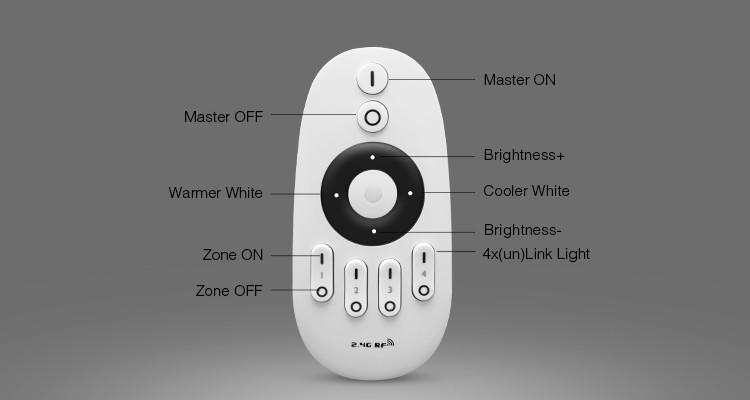 Master ON

Master OFF

Brightness+

Warmer White

Cooler White

Brightness-

Zone ON

4x(un)Link Light

Zone OFF

1

2

3

4

2.4G RF